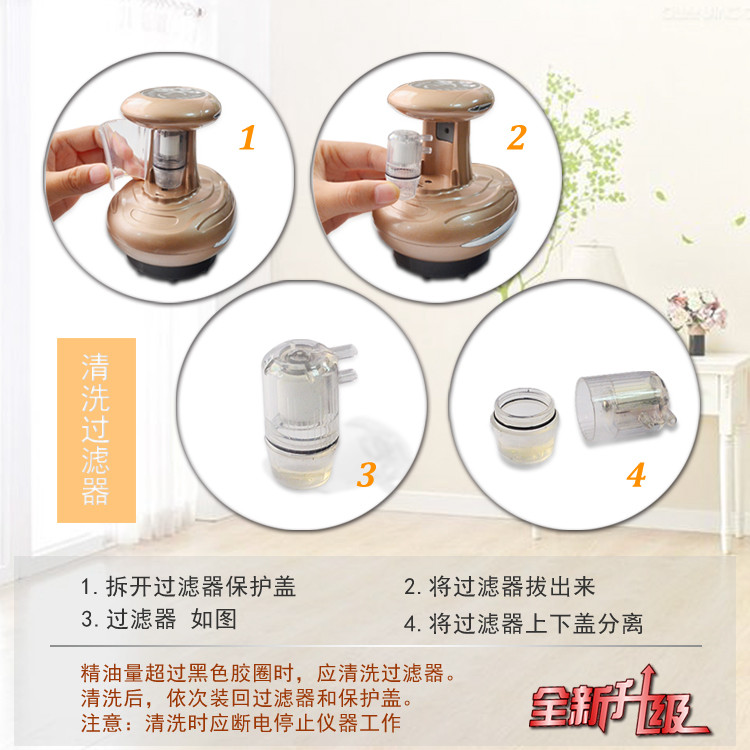 1

2

清洗过滤器

3

4

1. 拆开过滤器保护盖

2. 将过滤器拔出来

3. 过滤器 如图

4. 将过滤器上下盖分离

精油量超过黑色胶圈时，应清洗过滤器。
清洗后，依次装回过滤器和保护盖。
注意：清洗时应断电停止仪器工作

全新升级